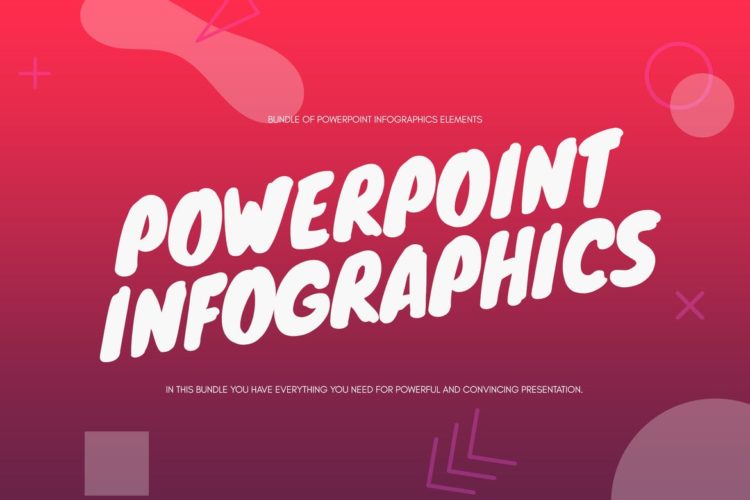 BUNDLE OF POWERPOINT INFOGRAPHICS ELEMENTS

POWERPOINT INFOGRAPHICS

IN THIS BUNDLE YOU HAVE EVERYTHING YOU NEED FOR POWERFUL AND CONVINCING PRESENTATION.