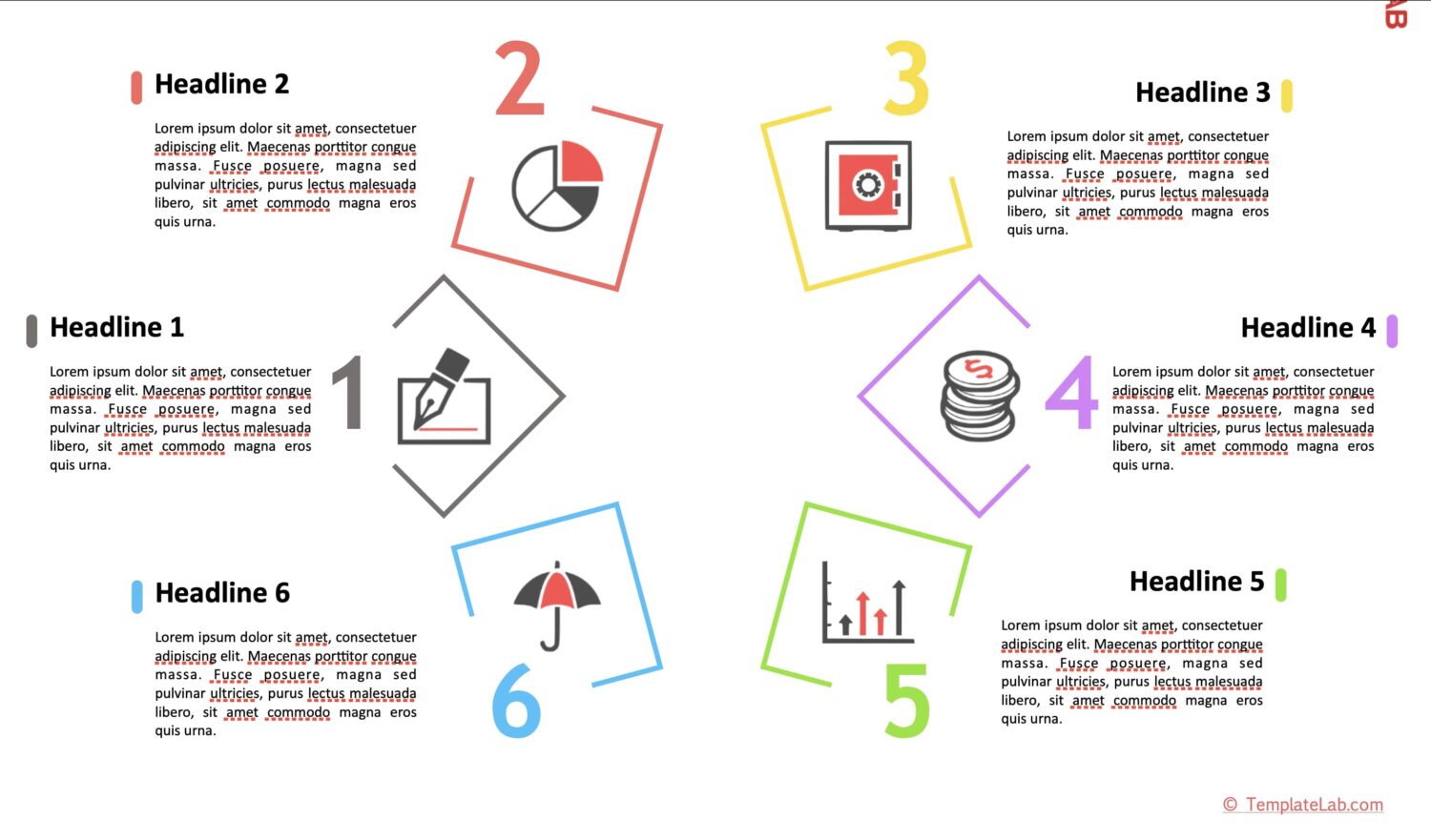 Headline 2

Lorem ipsum dolor sit amet, consectetuer adipiscing elit. Maecenas porttitor congue massa. Fusce posuere, magna sed pulvinar ultricies, purus lectus malesuada libero, sit amet commodo magna eros quis urna.

2

3

Headline 3

Lorem ipsum dolor sit amet, consectetuer adipiscing elit. Maecenas porttitor congue massa. Fusce posuere, magna sed pulvinar ultricies, purus lectus malesuada libero, sit amet commodo magna eros quis urna.

Headline 1

Lorem ipsum dolor sit amet, consectetuer adipiscing elit. Maecenas porttitor congue massa. Fusce posuere, magna sed pulvinar ultricies, purus lectus malesuada libero, sit amet commodo magna eros quis urna.

1

4

Headline 4

Lorem ipsum dolor sit amet, consectetuer adipiscing elit. Maecenas porttitor congue massa. Fusce posuere, magna sed pulvinar ultricies, purus lectus malesuada libero, sit amet commodo magna eros quis urna.

Headline 6

Lorem ipsum dolor sit amet, consectetuer adipiscing elit. Maecenas porttitor congue massa. Fusce posuere, magna sed pulvinar ultricies, purus lectus malesuada libero, sit amet commodo magna eros quis urna.

6

5

Headline 5

Lorem ipsum dolor sit amet, consectetuer adipiscing elit. Maecenas porttitor congue massa. Fusce posuere, magna sed pulvinar ultricies, purus lectus malesuada libero, sit amet commodo magna eros quis urna.

© TemplateLab.com